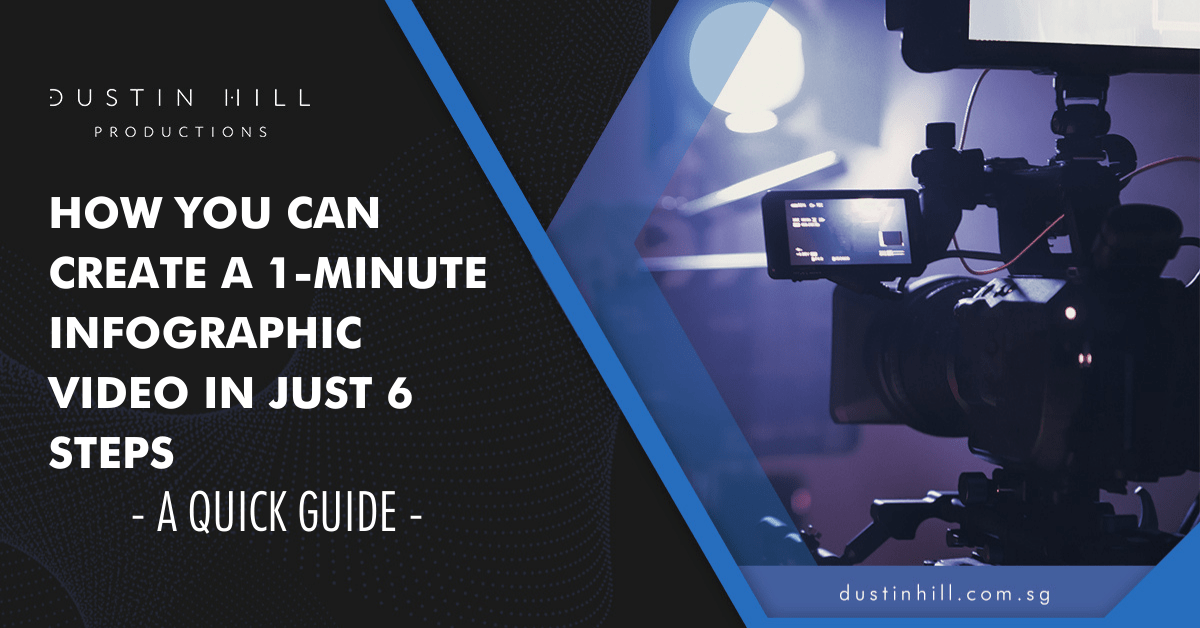 DUSTIN HILL
PRODUCTIONS

HOW YOU CAN CREATE A 1-MINUTE INFOGRAPHIC VIDEO IN JUST 6 STEPS
- A QUICK GUIDE -

dustinhill.com.sg